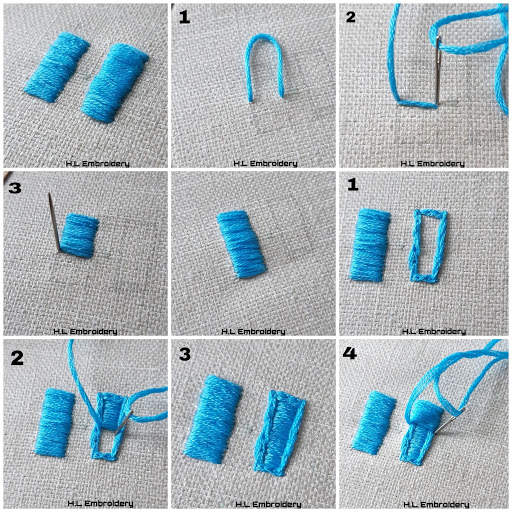 H.L Embroidery

1

H.L Embroidery

2

H.L Embroidery

3

H.L Embroidery

H.L Embroidery

1

H.L Embroidery

2

H.L Embroidery

3

H.L Embroidery

4

H.L Embroidery