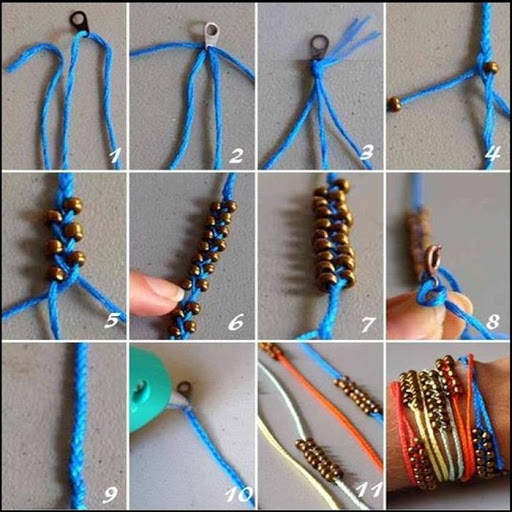 1
2
3
4
5
6
7
8
9
10
11